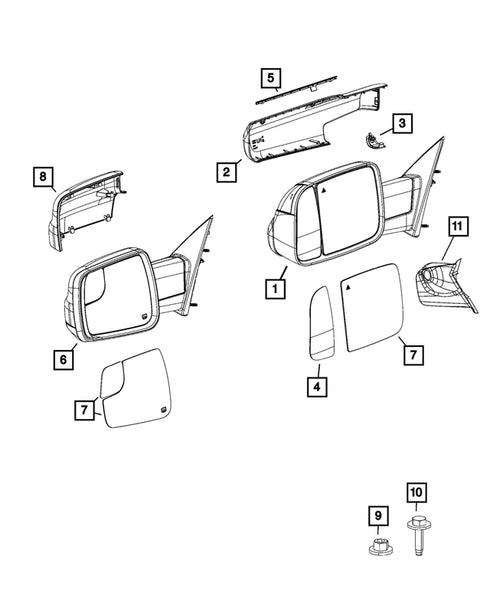 5
3
2
8
11
1
6
7
4
7
10
9