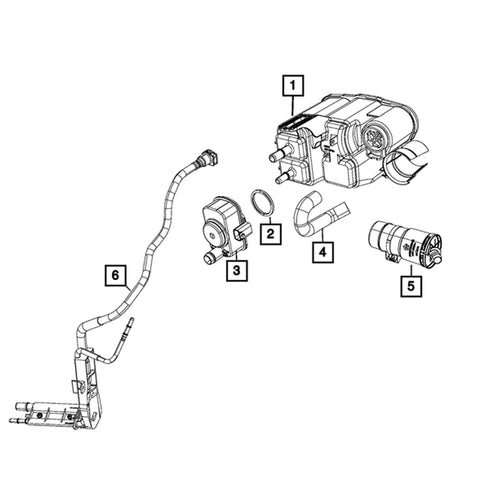 1
2
3
4
5
6