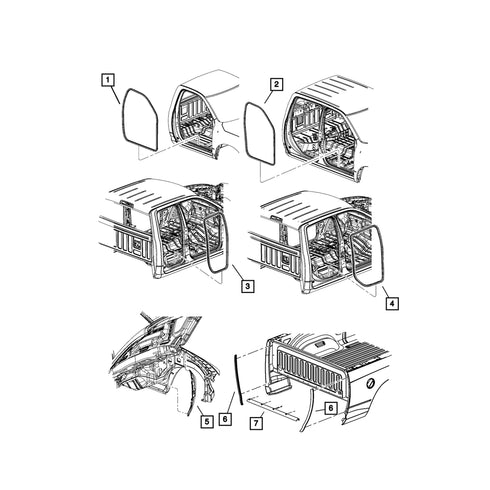 1
2
3
4
5
6
7
6