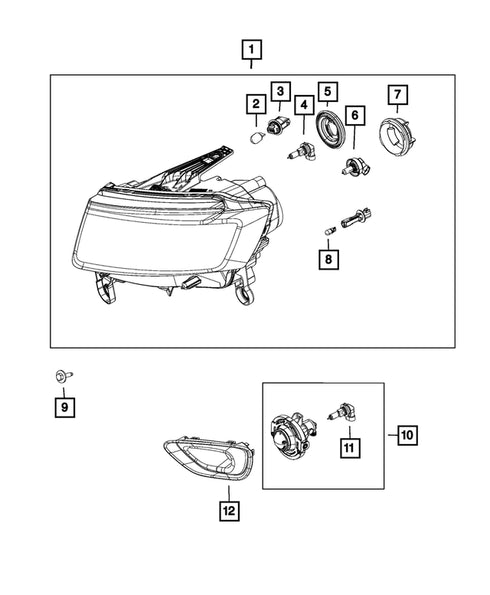 1
2
3
4
5
6
7
8
9
10
11
12