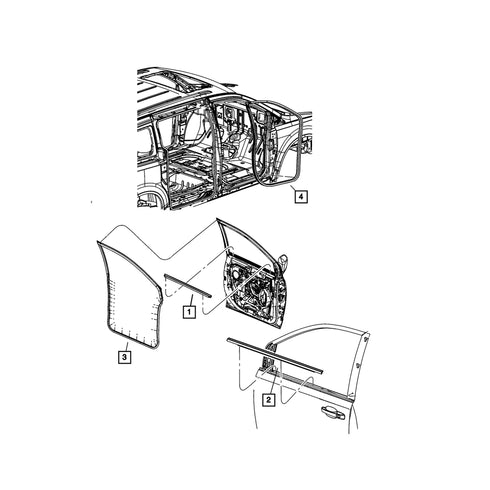 4

1

3

2