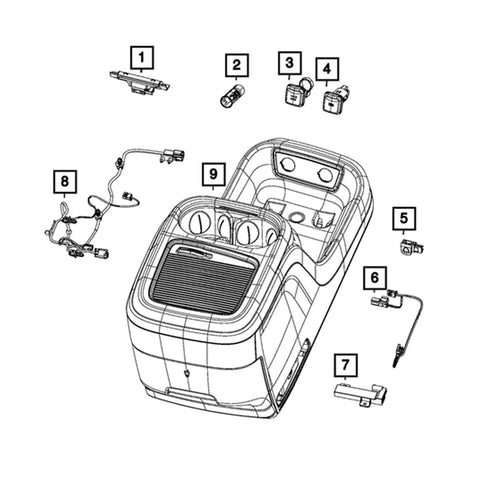 1
2
3
4
8
9
5
6
7