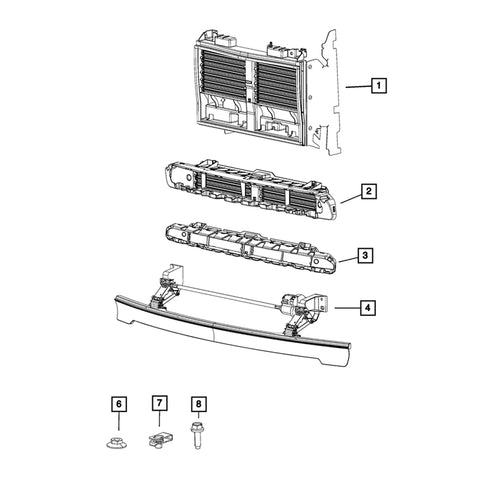 1
2
3
4
6
7
8