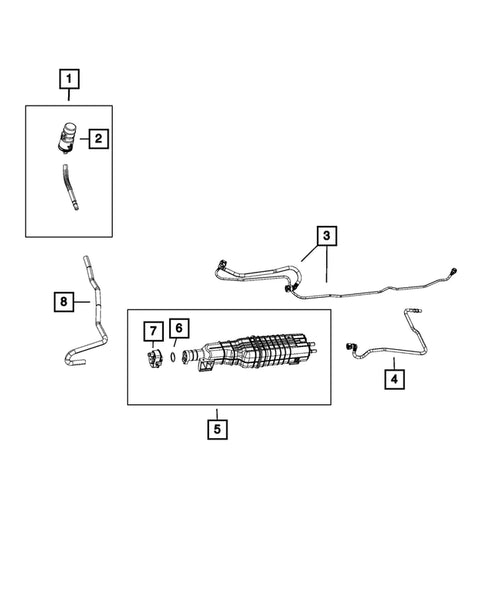 1
2
3
8
7
6
4
5